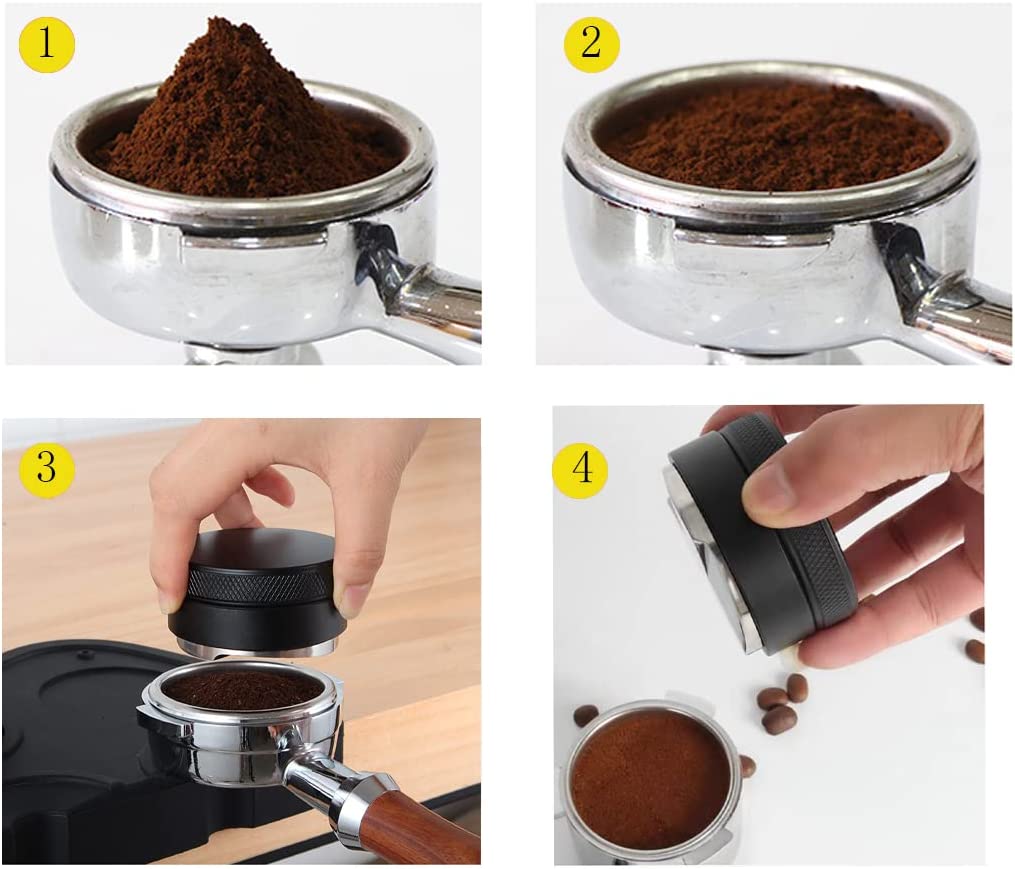 1

2

3

4